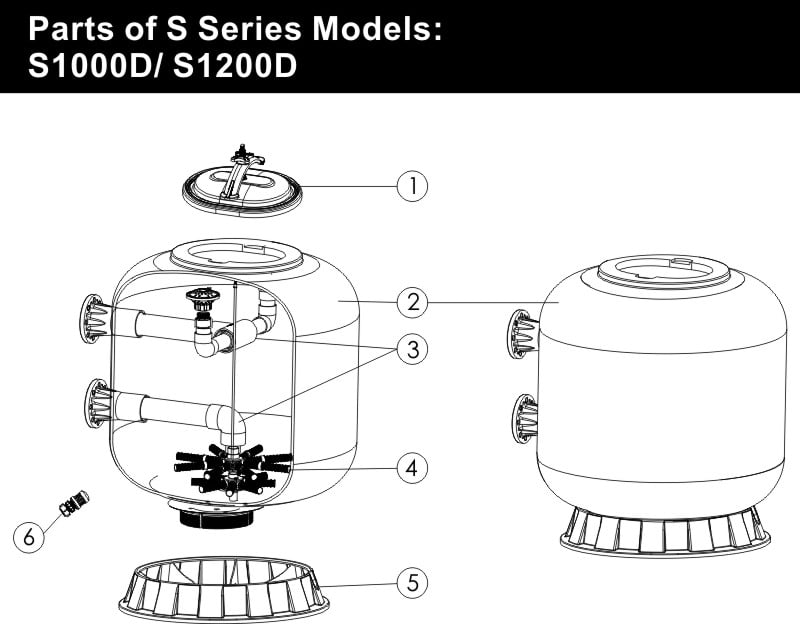 Parts of S Series Models:
S1000D/ S1200D

1
2
3
4
6
5