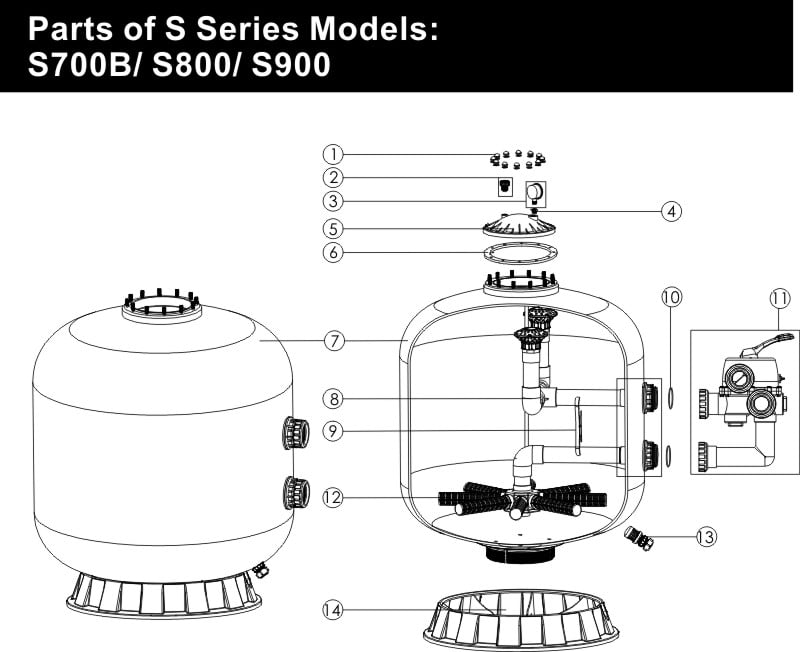 Parts of S Series Models:
S700B/ S800/ S900

1
2
3
4
5
6
7
8
9
10
11
12
13
14