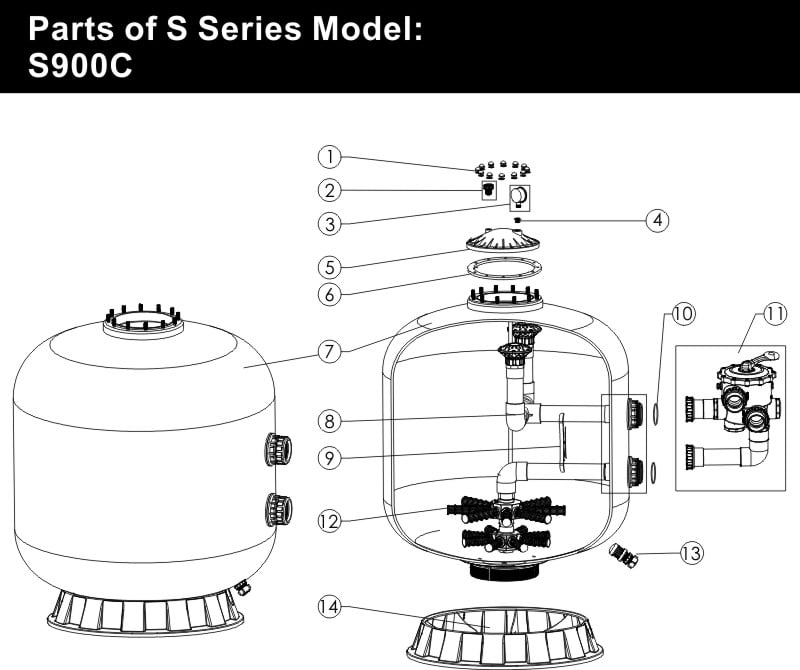 Parts of S Series Model:
S900C

1
2
3
4
5
6
7
8
9
10
11
12
13
14