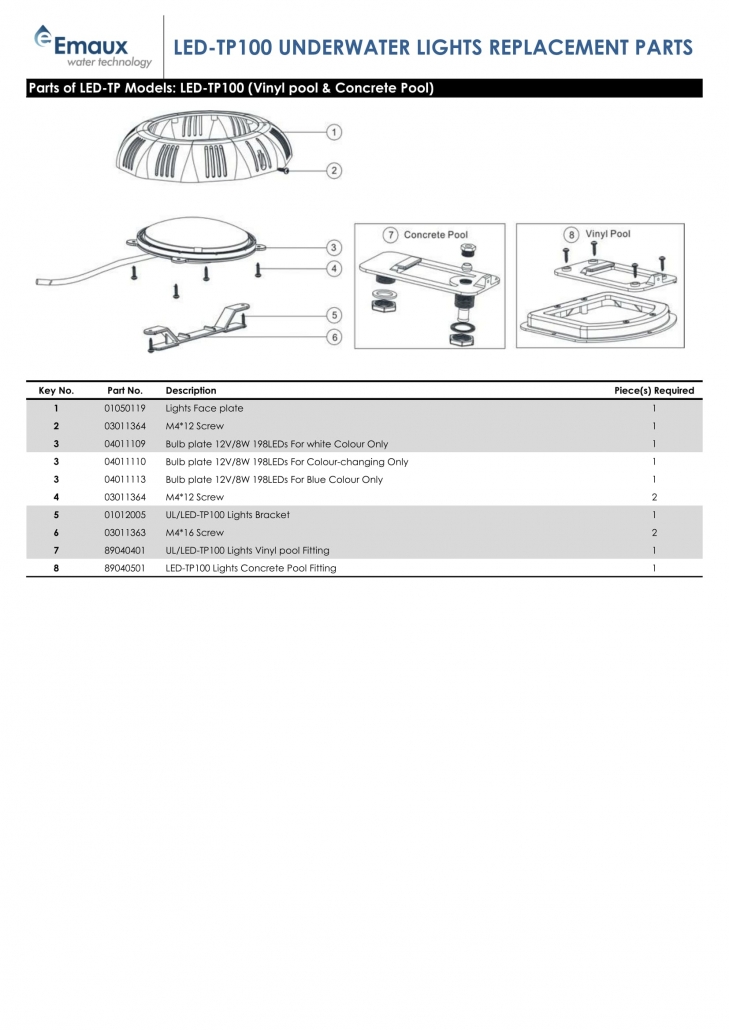 Emaux water technology

LED-TP100 UNDERWATER LIGHTS REPLACEMENT PARTS

Parts of LED-TP Models: LED-TP100 (Vinyl pool & Concrete Pool)

1
2
3
4
5
6
7 Concrete Pool
8 Vinyl Pool

| Key No. | Part No. | Description | Piece(s) Required |
|---|---|---|---|
| 1 | 01050119 | Lights Face plate | 1 |
| 2 | 03011364 | M4*12 Screw | 1 |
| 3 | 04011109 | Bulb plate 12V/8W 198LEDs For white Colour Only | 1 |
| 3 | 04011110 | Bulb plate 12V/8W 198LEDs For Colour-changing Only | 1 |
| 3 | 04011113 | Bulb plate 12V/8W 198LEDs For Blue Colour Only | 1 |
| 4 | 03011364 | M4*12 Screw | 2 |
| 5 | 01012005 | UL/LED-TP100 Lights Bracket | 1 |
| 6 | 03011363 | M4*16 Screw | 2 |
| 7 | 89040401 | UL/LED-TP100 Lights Vinyl pool Fitting | 1 |
| 8 | 89040501 | LED-TP100 Lights Concrete Pool Fitting | 1 |